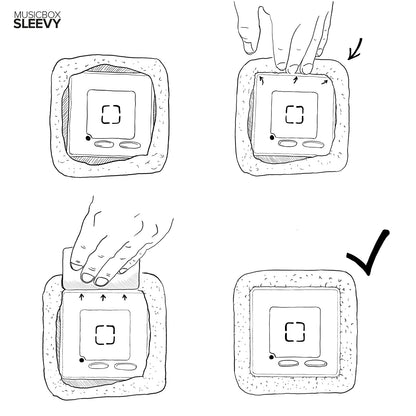 MUSICBOX
SLEEVY