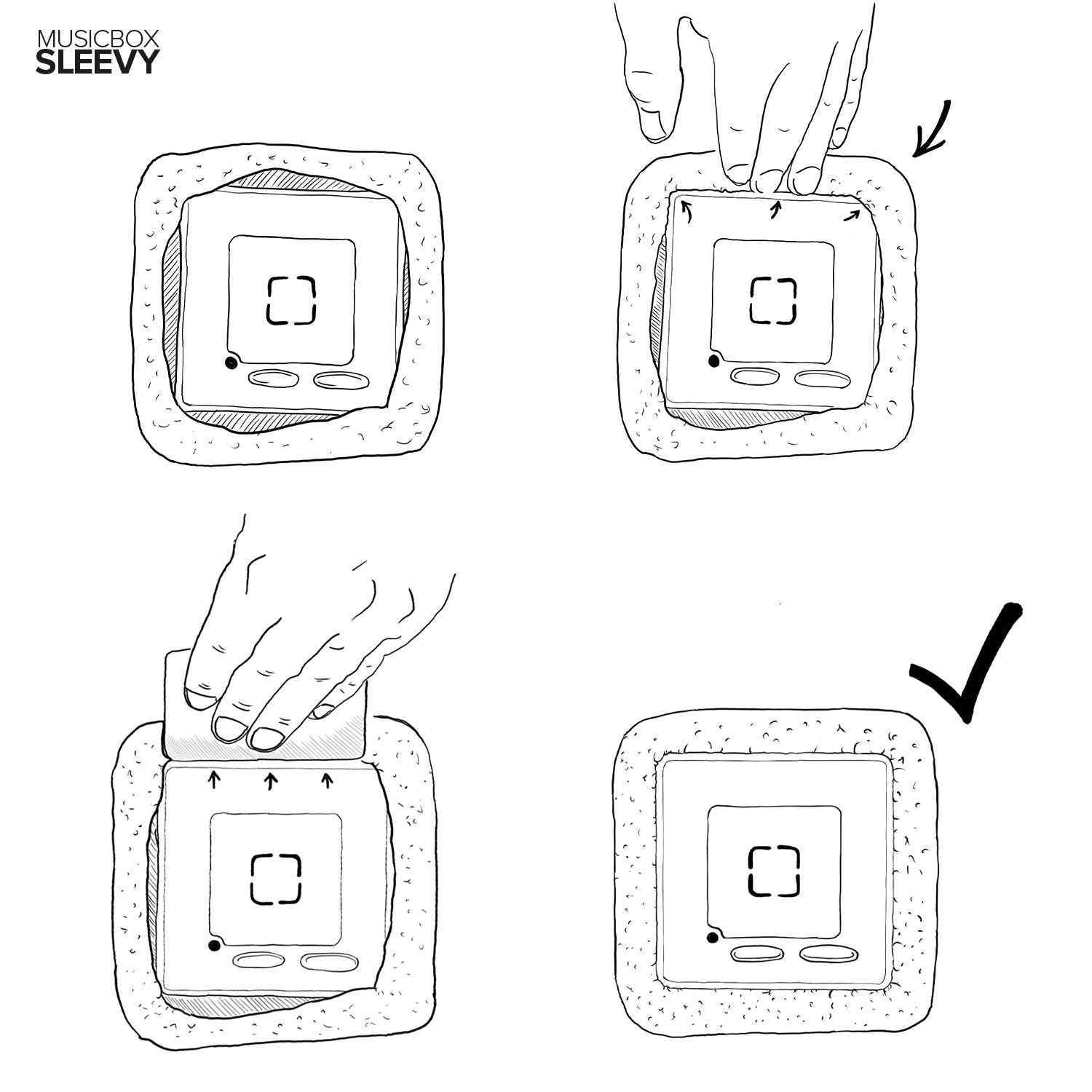 MUSICBOX
SLEEVY